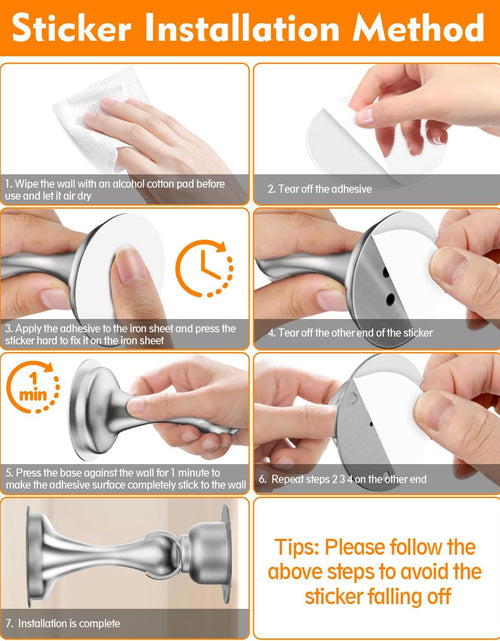 Sticker Installation Method

1. Wipe the wall with an alcohol cotton pad before use and let it air dry

2. Tear off the adhesive

3. Apply the adhesive to the iron sheet and press the sticker hard to fix it on the iron sheet

4. Tear off the other end of the sticker

1 min

5. Press the base against the wall for 1 minute to make the adhesive surface completely stick to the wall

6. Repeat steps 2 3 4 on the other end

7. Installation is complete

Tips: Please follow the above steps to avoid the sticker falling off