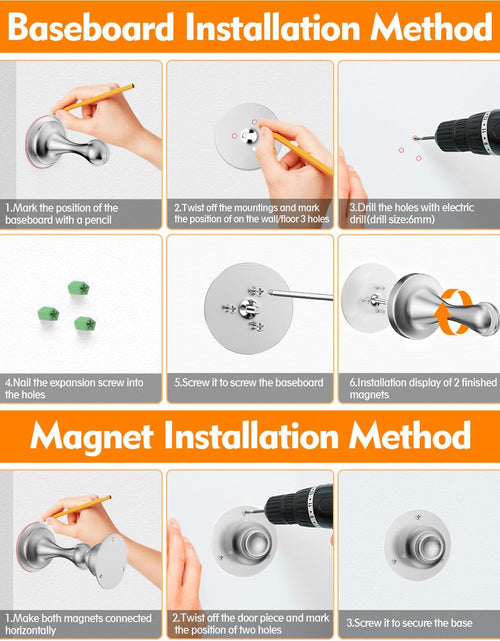 Baseboard Installation Method

1.Mark the position of the baseboard with a pencil

2.Twist off the mountings and mark the position of on the wall/floor 3 holes

3.Drill the holes with electric drill(drill size:6mm)

4.Nail the expansion screw into the holes

5.Screw it to screw the baseboard

6.Installation display of 2 finished magnets

Magnet Installation Method

1.Make both magnets connected horizontally

2.Twist off the door piece and mark the position of two holes

3.Screw it to secure the base